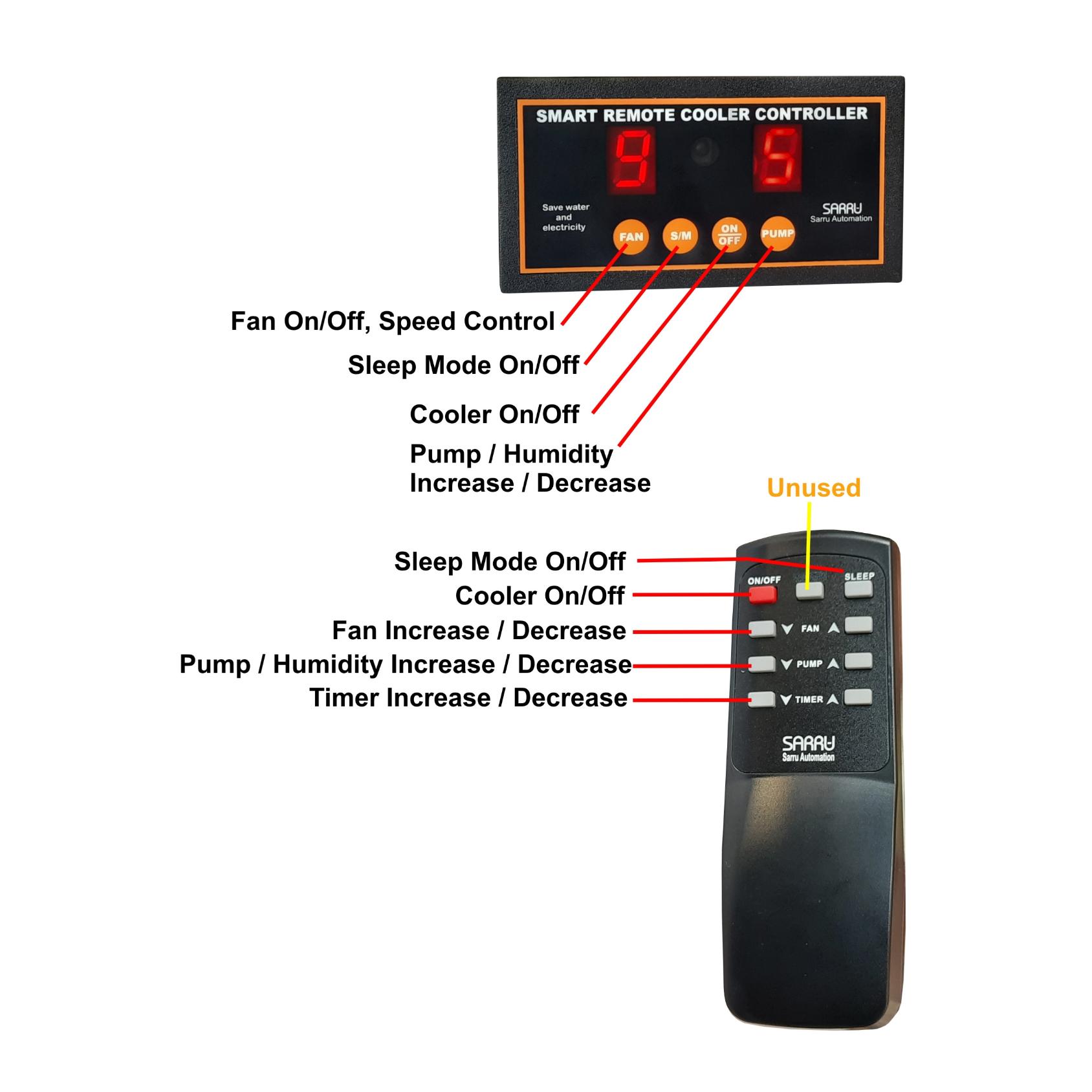 SMART REMOTE COOLER CONTROLLER

9 5

Save water and electricity

SARRU
Sarru Automation

FAN S/M ON OFF PUMP

Fan On/Off, Speed Control

Sleep Mode On/Off

Cooler On/Off

Pump / Humidity Increase / Decrease

Unused

Sleep Mode On/Off

Cooler On/Off

Fan Increase / Decrease

Pump / Humidity Increase / Decrease

Timer Increase / Decrease

ON/OFF SLEEP

FAN

PUMP

TIMER

SARRU
Sarru Automation